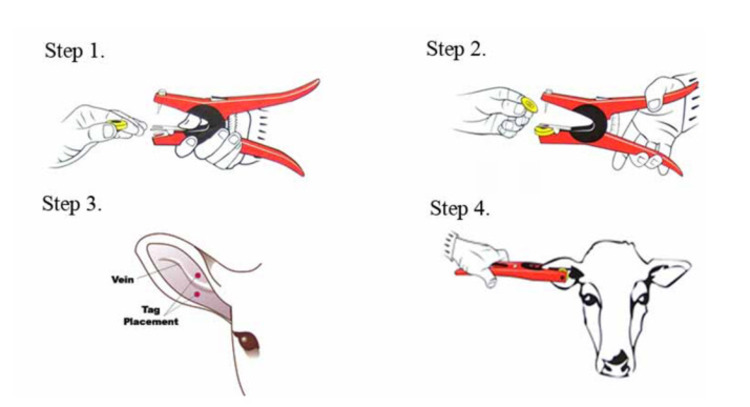 Step 1.

Step 2.

Step 3.

Vein

Tag Placement

Step 4.